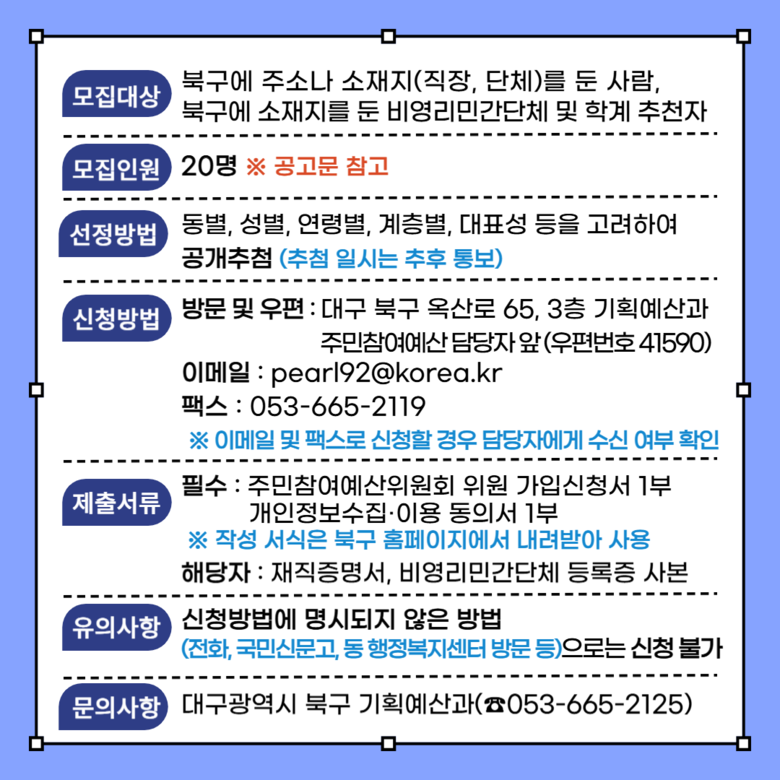 모집대상
북구에 주소나 소재지(직장, 단체)를 둔 사람,
북구에 소재지를 둔 비영리민간단체 및 학계 추천자

모집인원
20명 ※ 공고문 참고

선정방법
동별, 성별, 연령별, 계층별, 대표성 등을 고려하여
공개추첨 (추첨 일시는 추후 통보)

신청방법
방문 및 우편 : 대구 북구 옥산로 65, 3층 기획예산과
주민참여예산 담당자 앞 (우편번호 41590)
이메일 : pearl92@korea.kr
팩스 : 053-665-2119
※ 이메일 및 팩스로 신청할 경우 담당자에게 수신 여부 확인

제출서류
필수 : 주민참여예산위원회 위원 가입신청서 1부
개인정보수집·이용 동의서 1부
※ 작성 서식은 북구 홈페이지에서 내려받아 사용
해당자 : 재직증명서, 비영리민간단체 등록증 사본

유의사항
신청방법에 명시되지 않은 방법
(전화, 국민신문고, 동 행정복지센터 방문 등)으로는 신청 불가

문의사항
대구광역시 북구 기획예산과(☎053-665-2125)